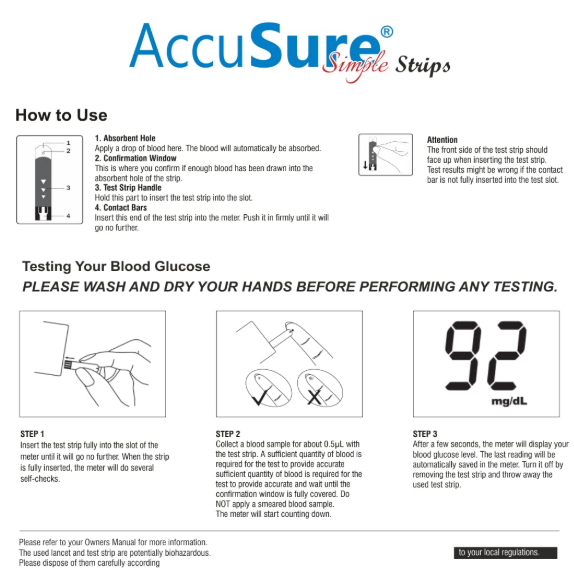 AccuSure® Simple Strips

How to Use

1
2
3
4

1. Absorbent Hole
Apply a drop of blood here. The blood will automatically be absorbed.
2. Confirmation Window
This is where you confirm if enough blood has been drawn into the absorbent hole of the strip.
3. Test Strip Handle
Hold this part to insert the test strip into the slot.
4. Contact Bars
Insert this end of the test strip into the meter. Push it in firmly until it will go no further.

Attention
The front side of the test strip should face up when inserting the test strip. Test results might be wrong if the contact bar is not fully inserted into the test slot.

Testing Your Blood Glucose
PLEASE WASH AND DRY YOUR HANDS BEFORE PERFORMING ANY TESTING.

92
mg/dL

STEP 1
Insert the test strip fully into the slot of the meter until it will go no further. When the strip is fully inserted, the meter will do several self-checks.

STEP 2
Collect a blood sample for about 0.5μL with the test strip. A sufficient quantity of blood is required for the test to provide accurate sufficient quantity of blood is required for the test to provide accurate and wait until the confirmation window is fully covered. Do NOT apply a smeared blood sample.
The meter will start counting down.

STEP 3
After a few seconds, the meter will display your blood glucose level. The last reading will be automatically saved in the meter. Turn it off by removing the test strip and throw away the used test strip.

Please refer to your Owners Manual for more information.
The used lancet and test strip are potentially biohazardous.
Please dispose of them carefully according

to your local regulations.