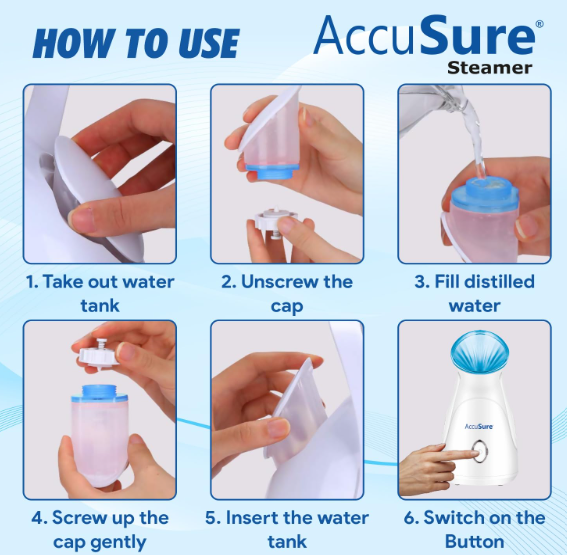 HOW TO USE

AccuSure®
Steamer

1. Take out water tank

2. Unscrew the cap

3. Fill distilled water

4. Screw up the cap gently

5. Insert the water tank

AccuSure

6. Switch on the Button