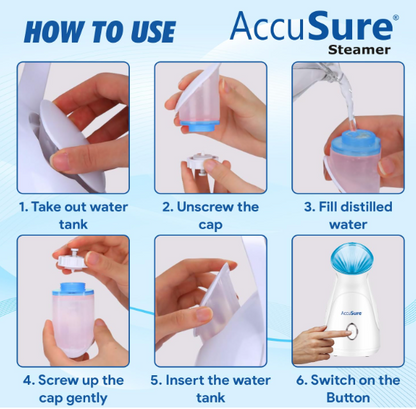 HOW TO USE

AccuSure®
Steamer

1. Take out water tank

2. Unscrew the cap

3. Fill distilled water

4. Screw up the cap gently

5. Insert the water tank

AccuSure

6. Switch on the Button