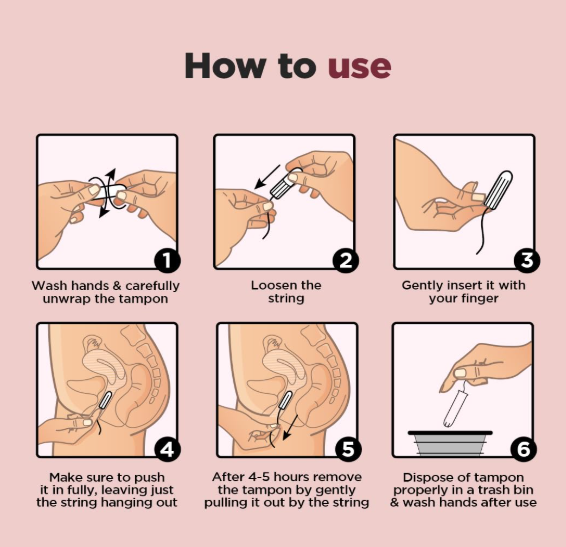 How to use

1
Wash hands & carefully unwrap the tampon

2
Loosen the string

3
Gently insert it with your finger

4
Make sure to push it in fully, leaving just the string hanging out

5
After 4-5 hours remove the tampon by gently pulling it out by the string

6
Dispose of tampon properly in a trash bin & wash hands after use