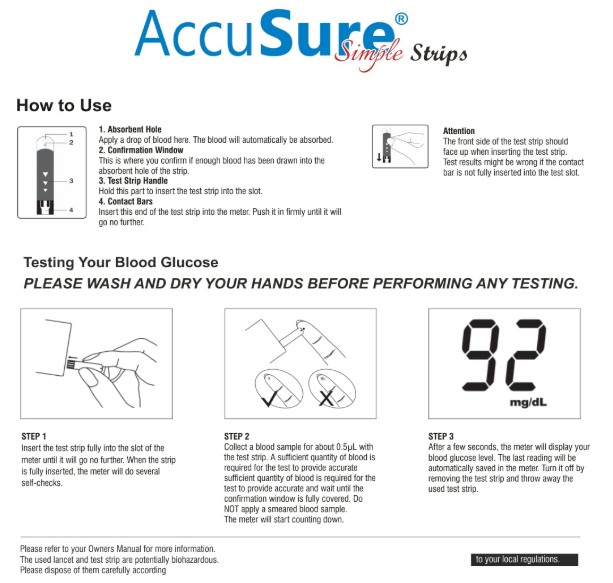 AccuSure® Simple Strips

How to Use

1
2
3
4

1. Absorbent Hole
Apply a drop of blood here. The blood will automatically be absorbed.
2. Confirmation Window
This is where you confirm if enough blood has been drawn into the absorbent hole of the strip.
3. Test Strip Handle
Hold this part to insert the test strip into the slot.
4. Contact Bars
Insert this end of the test strip into the meter. Push it in firmly until it will go no further.

Attention
The front side of the test strip should face up when inserting the test strip. Test results might be wrong if the contact bar is not fully inserted into the test slot.

Testing Your Blood Glucose
PLEASE WASH AND DRY YOUR HANDS BEFORE PERFORMING ANY TESTING.

92
mg/dL

STEP 1
Insert the test strip fully into the slot of the meter until it will go no further. When the strip is fully inserted, the meter will do several self-checks.

STEP 2
Collect a blood sample for about 0.5μL with the test strip. A sufficient quantity of blood is required for the test to provide accurate sufficient quantity of blood is required for the test to provide accurate and wait until the confirmation window is fully covered. Do NOT apply a smeared blood sample.
The meter will start counting down.

STEP 3
After a few seconds, the meter will display your blood glucose level. The last reading will be automatically saved in the meter. Turn it off by removing the test strip and throw away the used test strip.

Please refer to your Owners Manual for more information.
The used lancet and test strip are potentially biohazardous.
Please dispose of them carefully according

to your local regulations.