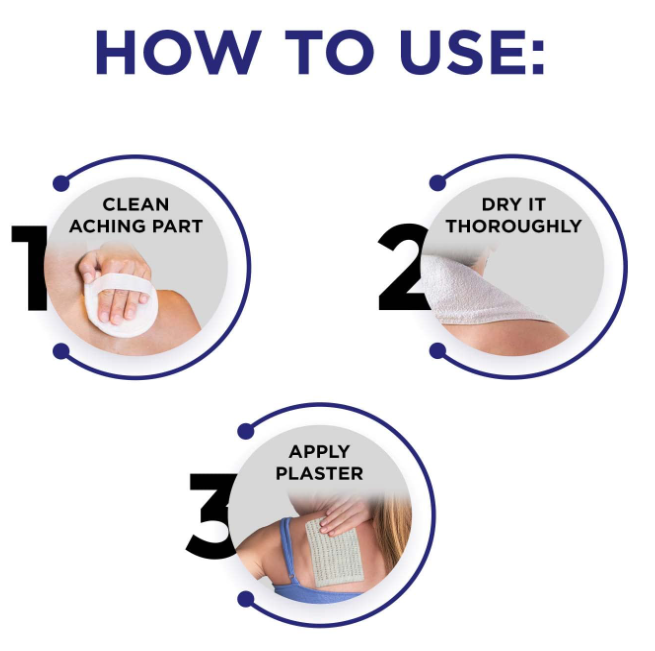 HOW TO USE:

1
CLEAN ACHING PART

2
DRY IT THOROUGHLY

3
APPLY PLASTER