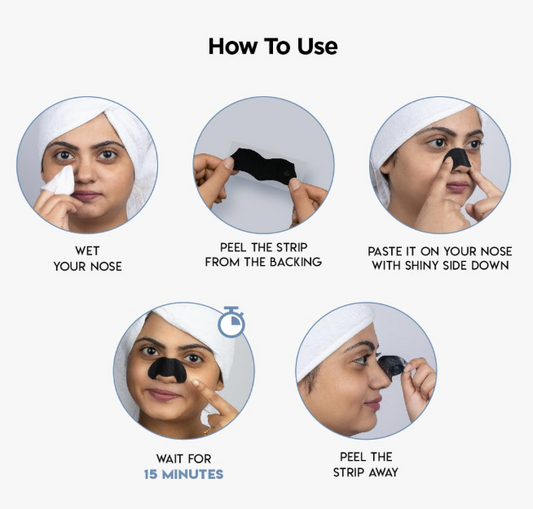 How To Use

WET YOUR NOSE

PEEL THE STRIP FROM THE BACKING

PASTE IT ON YOUR NOSE WITH SHINY SIDE DOWN

WAIT FOR 15 MINUTES

PEEL THE STRIP AWAY